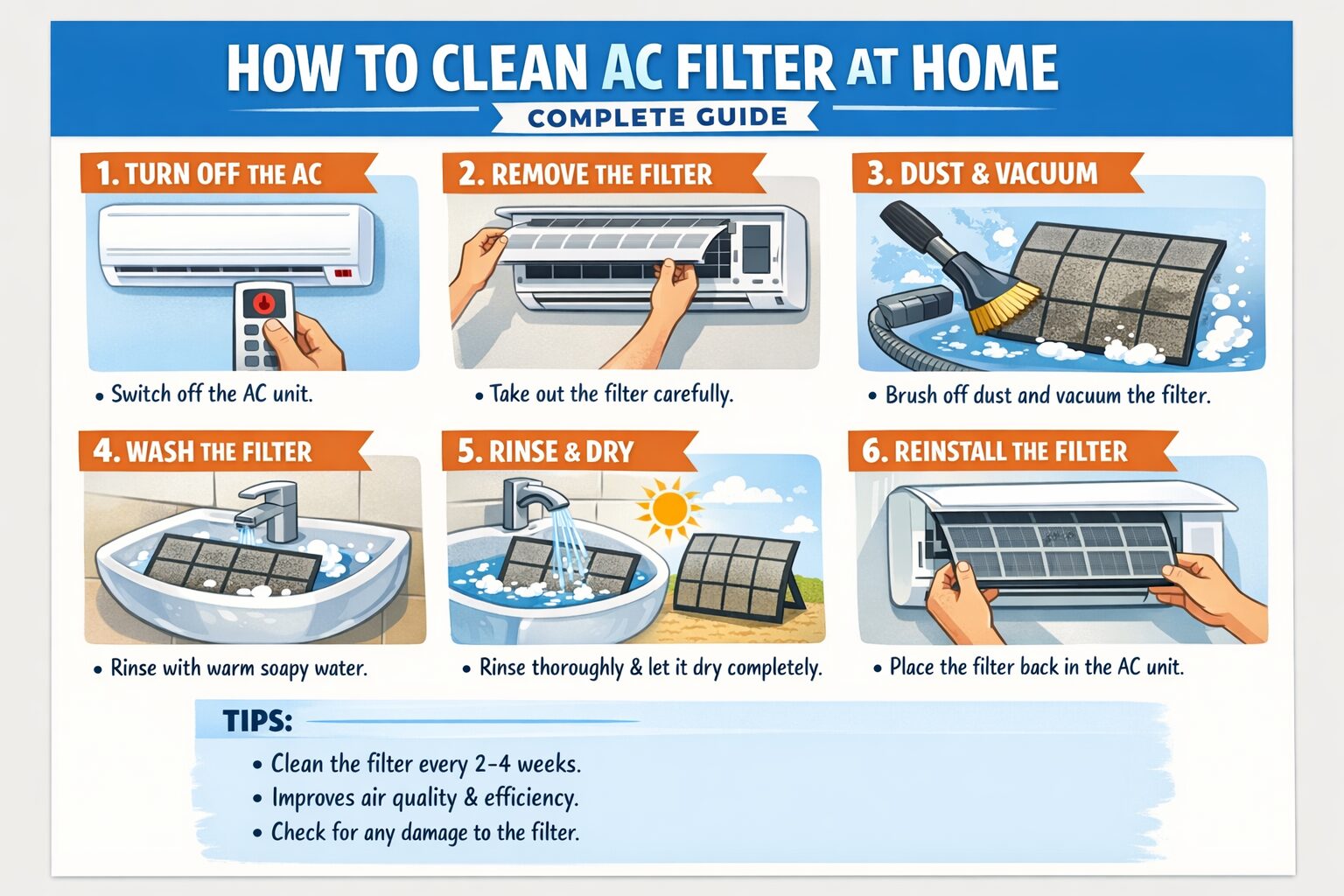 HOW TO CLEAN AC FILTER AT HOME

COMPLETE GUIDE

1. TURN OFF THE AC

• Switch off the AC unit.

2. REMOVE THE FILTER

• Take out the filter carefully.

3. DUST & VACUUM

• Brush off dust and vacuum the filter.

4. WASH THE FILTER

• Rinse with warm soapy water.

5. RINSE & DRY

• Rinse thoroughly & let it dry completely.

6. REINSTALL THE FILTER

• Place the filter back in the AC unit.

TIPS:

• Clean the filter every 2-4 weeks.
• Improves air quality & efficiency.
• Check for any damage to the filter.